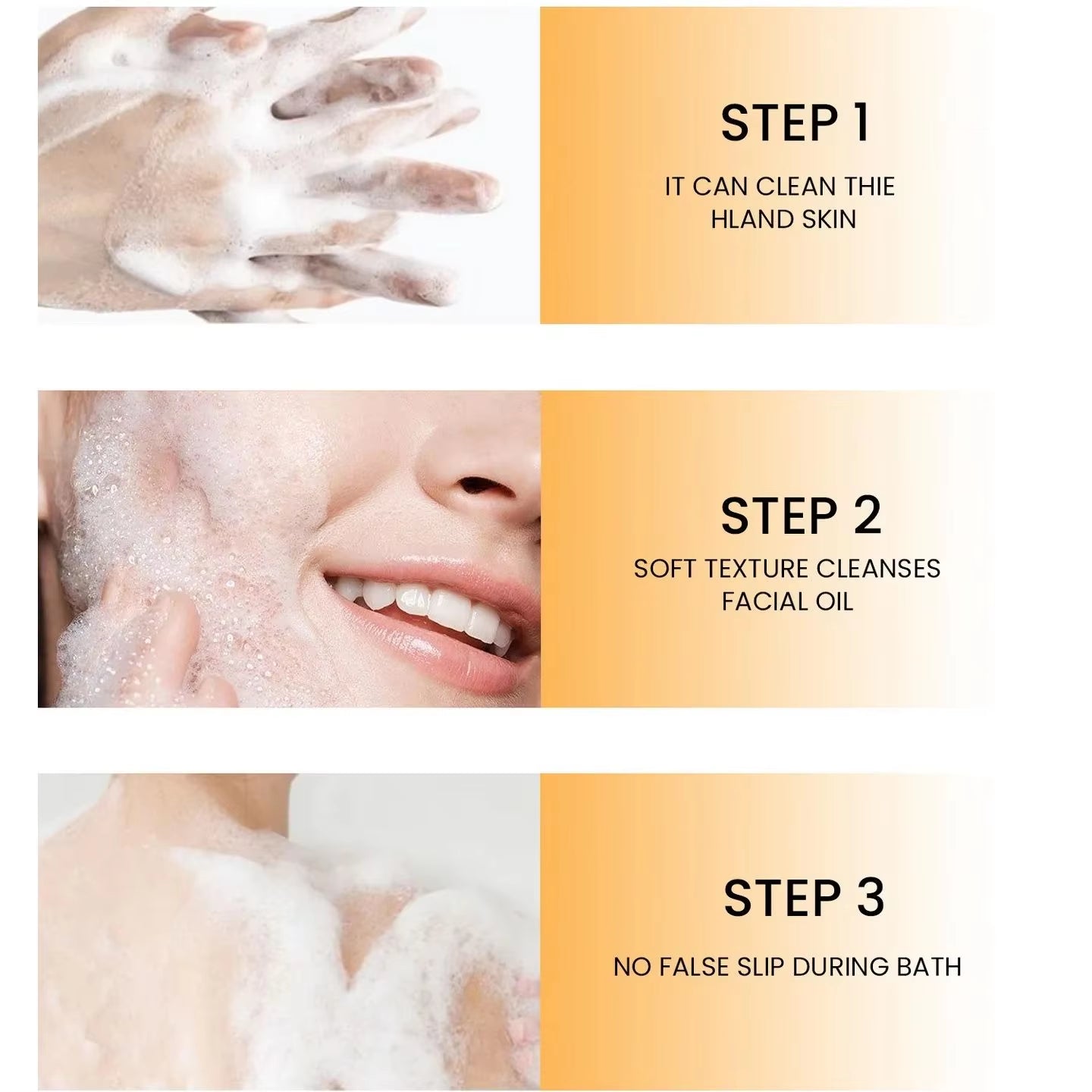 STEP 1

IT CAN CLEAN THIE HLAND SKIN

STEP 2

SOFT TEXTURE CLEANSES FACIAL OIL

STEP 3

NO FALSE SLIP DURING BATH