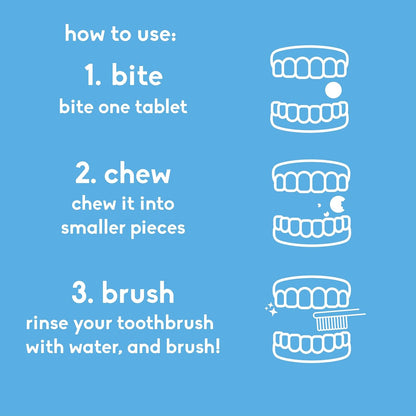 how to use:

1. bite
bite one tablet

2. chew
chew it into smaller pieces

3. brush
rinse your toothbrush with water, and brush!